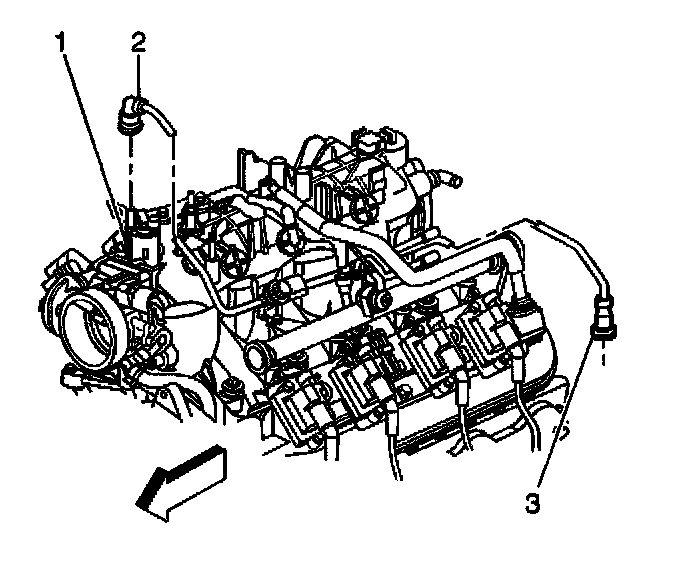 1
2
3