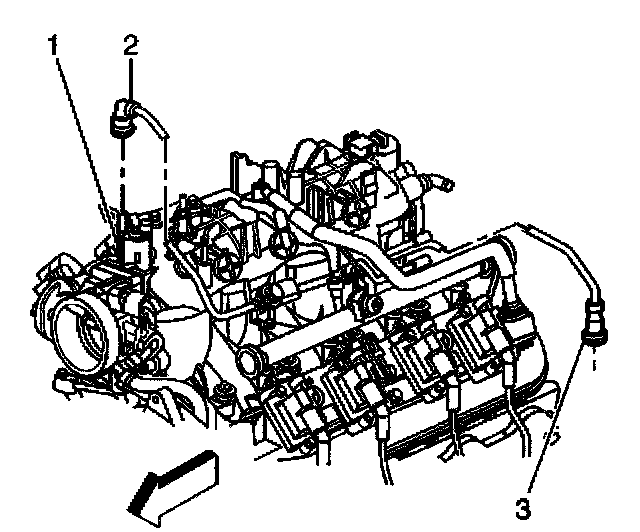 1
2
3