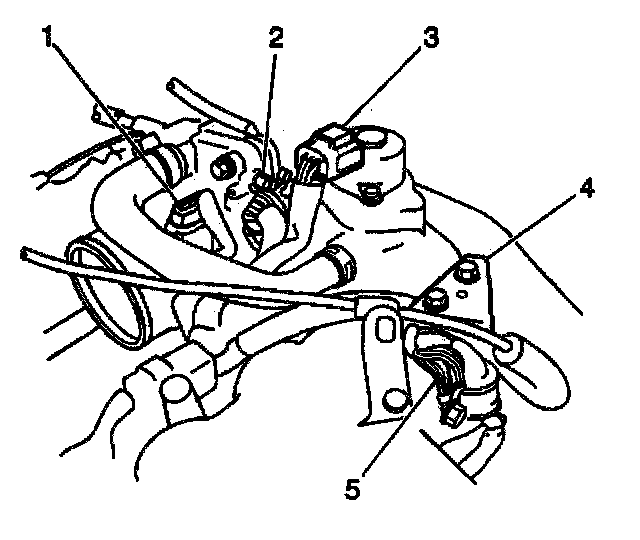 1
2
3
4
5