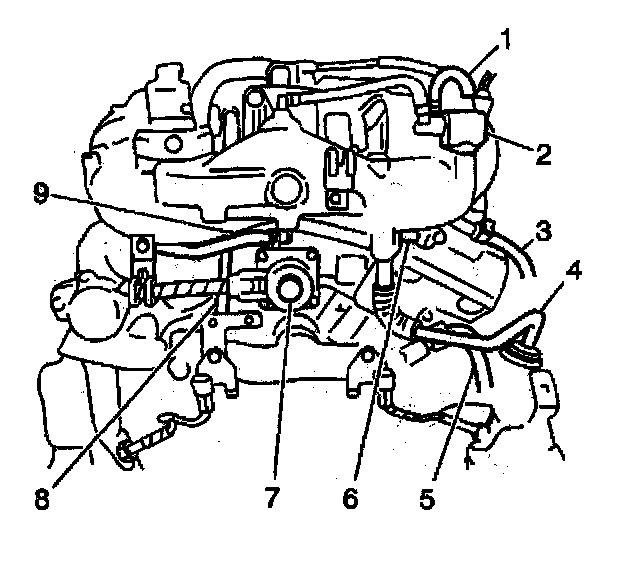 1
2
9
3
4
8
7
6
5