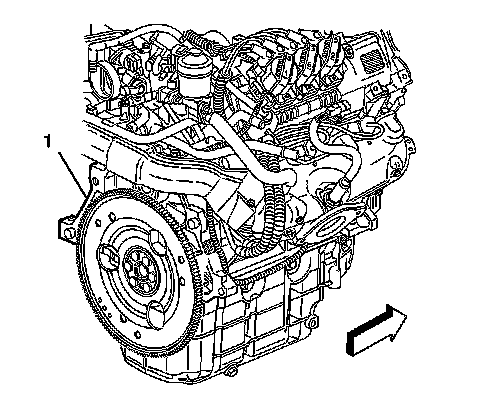 1