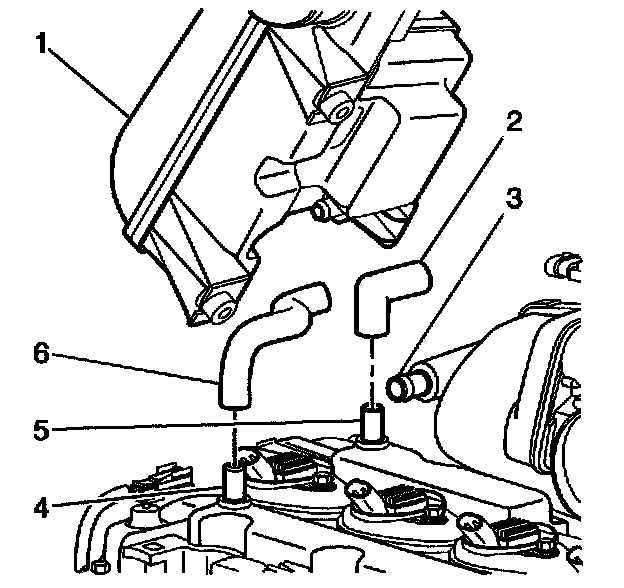 1
2
3
6
5
4