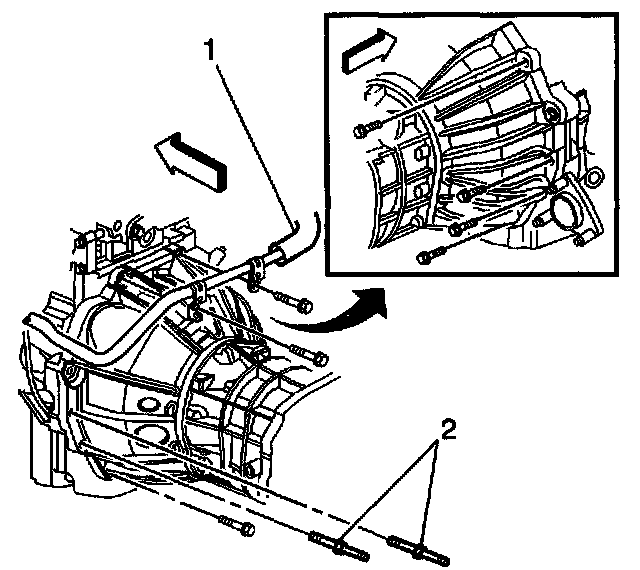 1

2