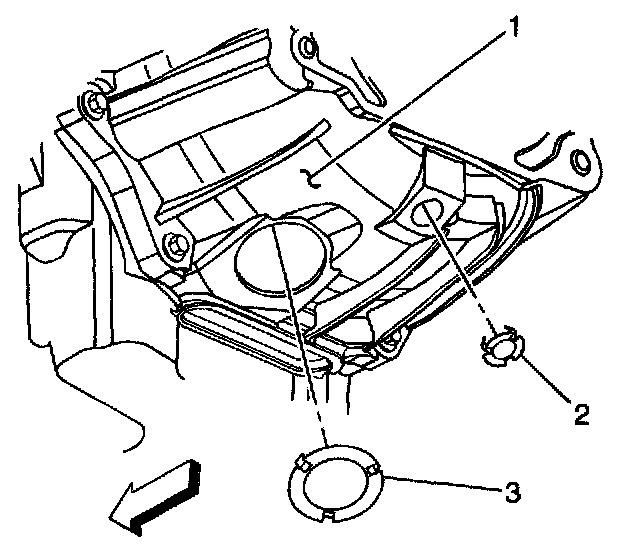 1
2
3