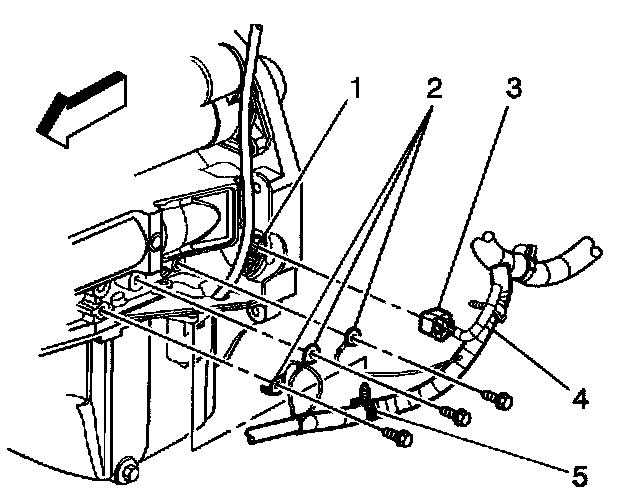 1
2
3
4
5