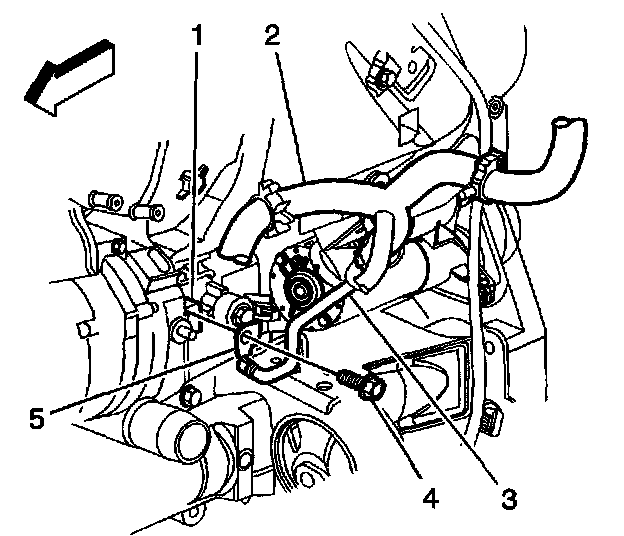 1
2
5
4
3