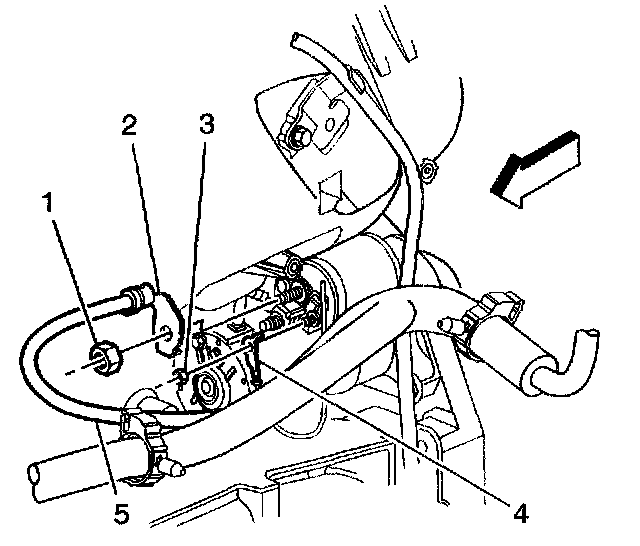 2
3
1
5
4