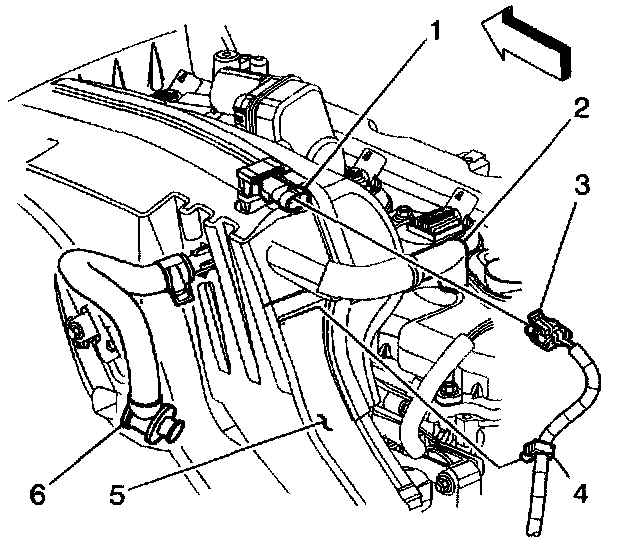 1
2
3
4
5
6