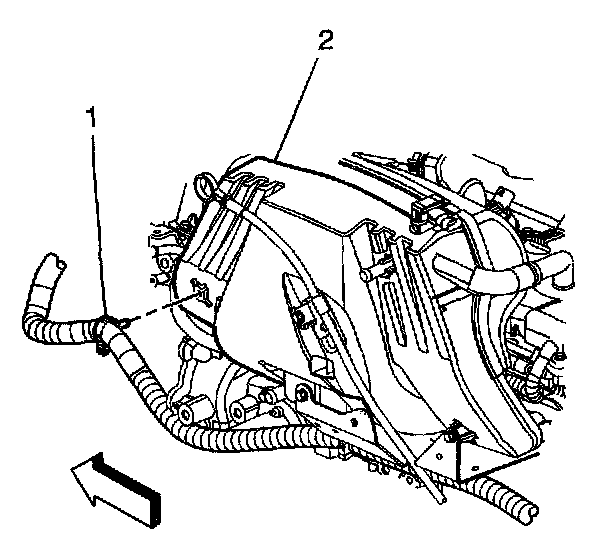 2
1