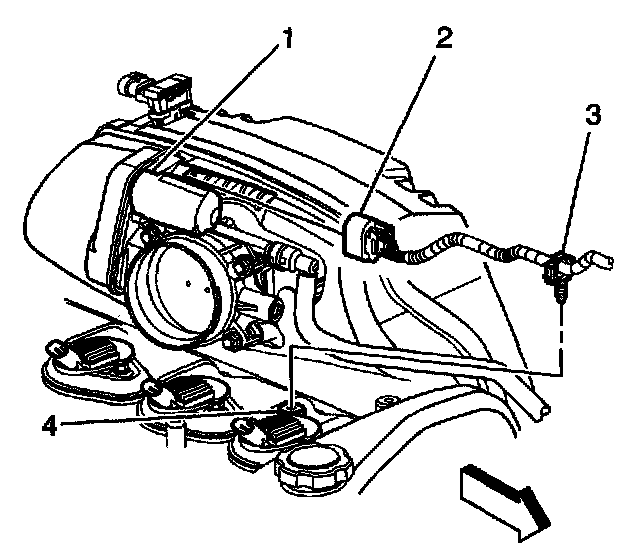 1
2
3
4