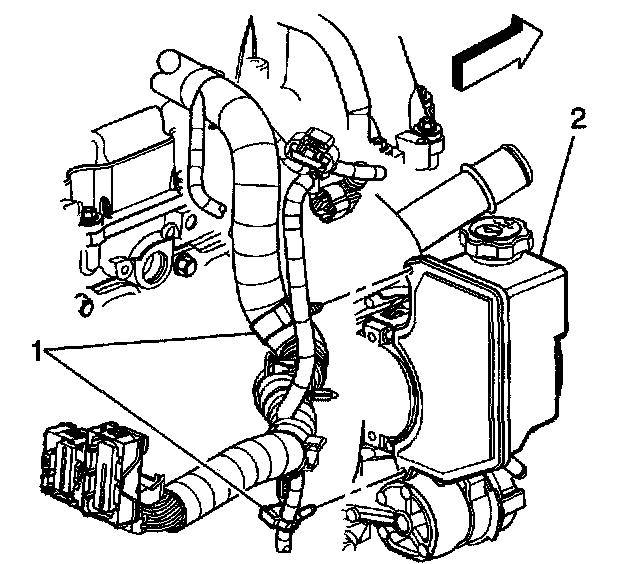 2

1