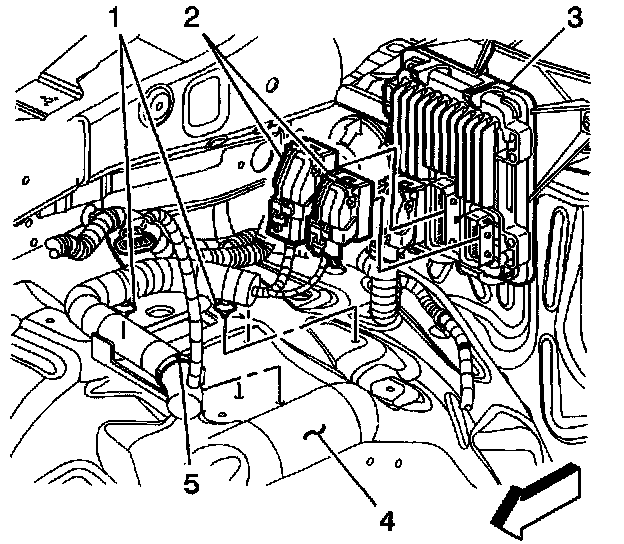 1
2
3
5
4