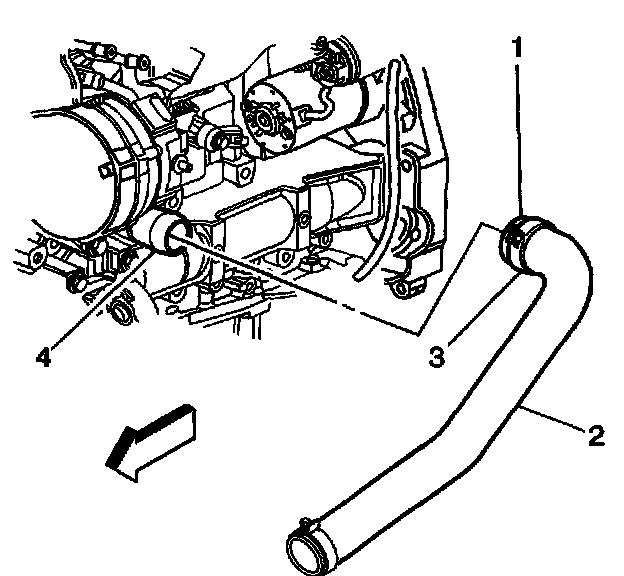 1
4
3
2