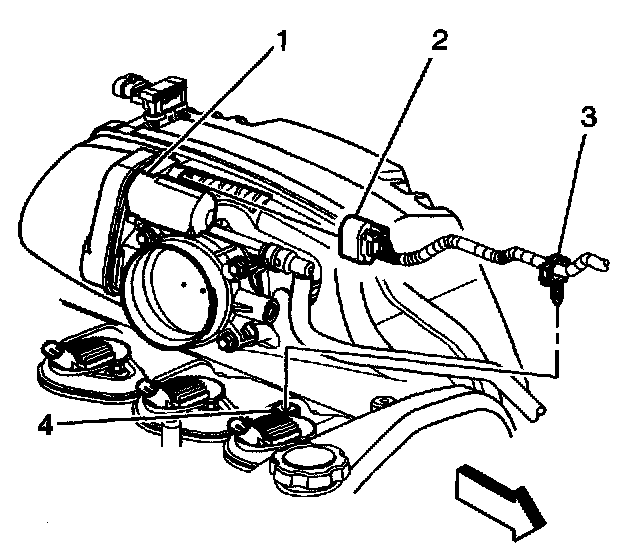 1
2
3
4