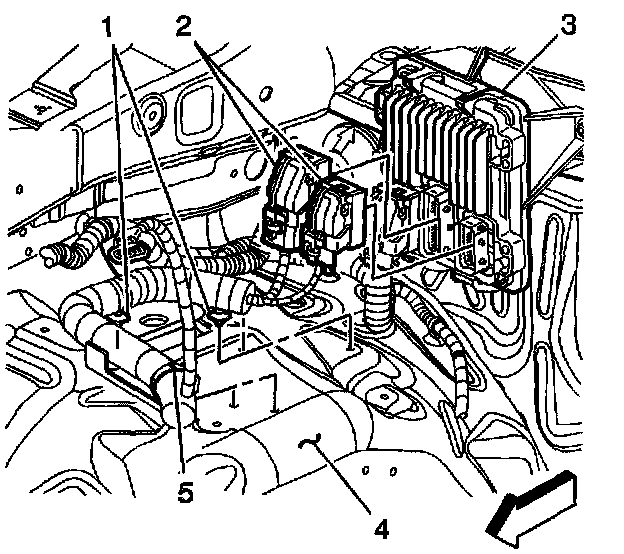 1
2
3
5
4