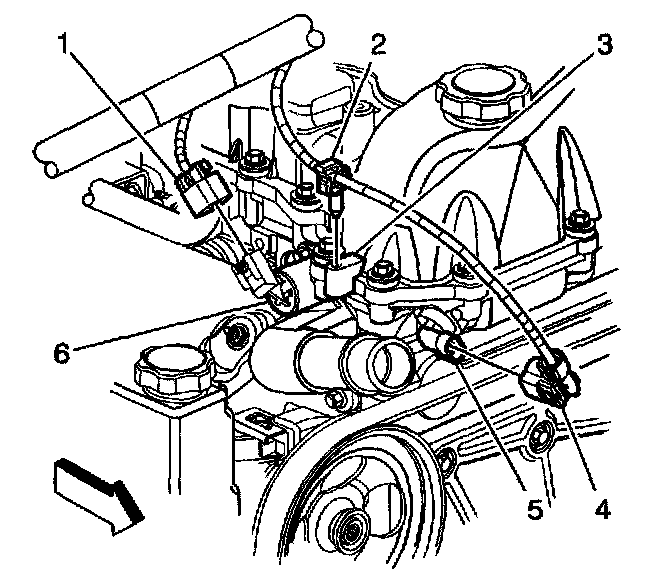 1
2
3
6
5
4