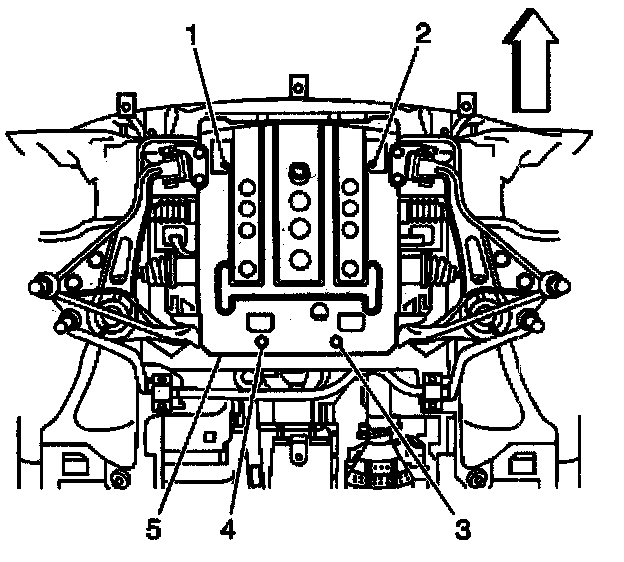 1
2
5
4
3