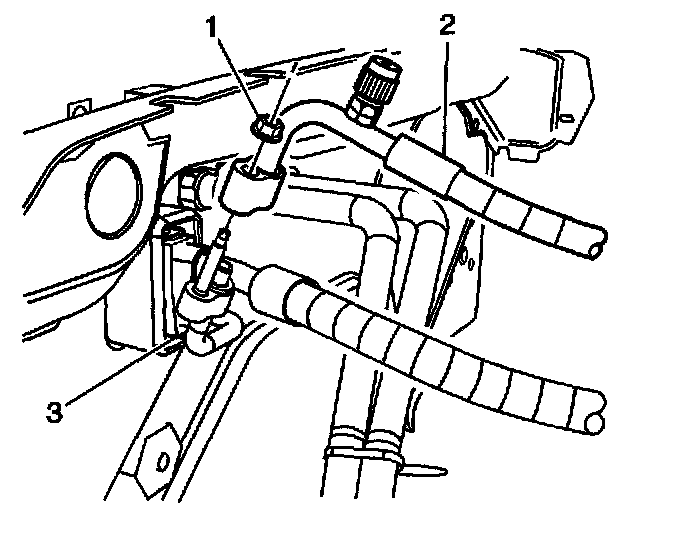 1
2
3