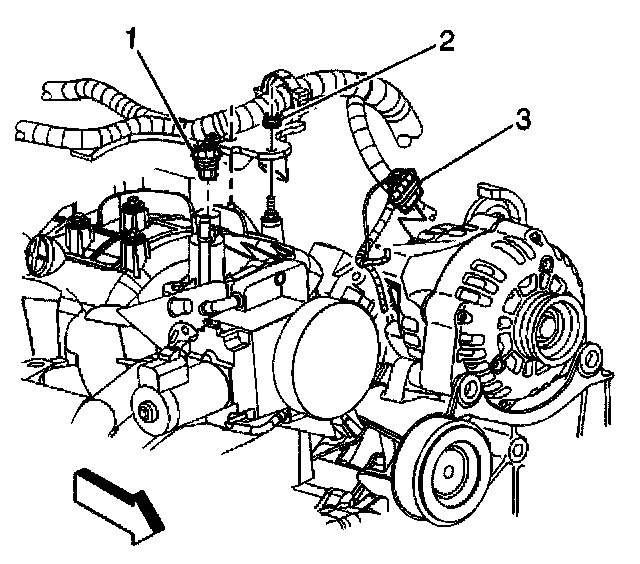 1
2
3