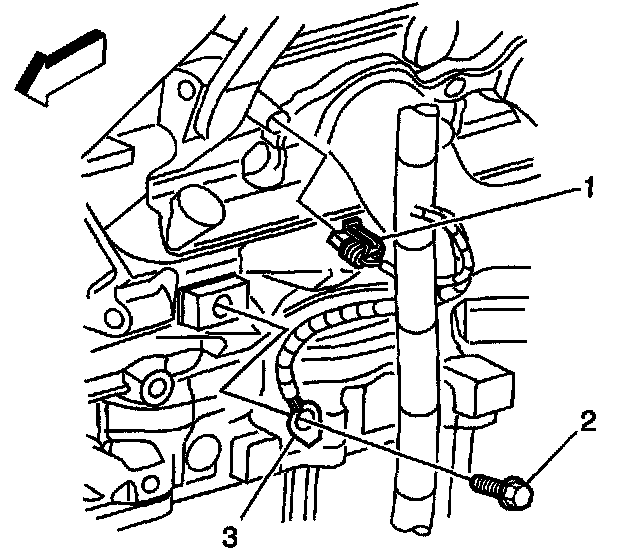 1
2
3