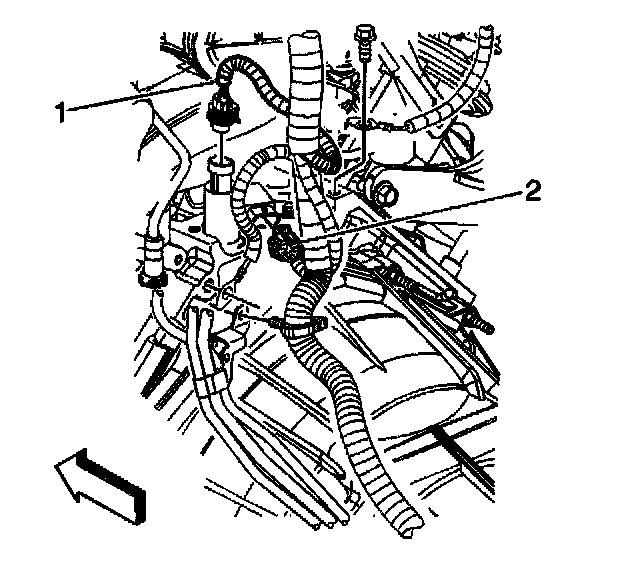 1
2