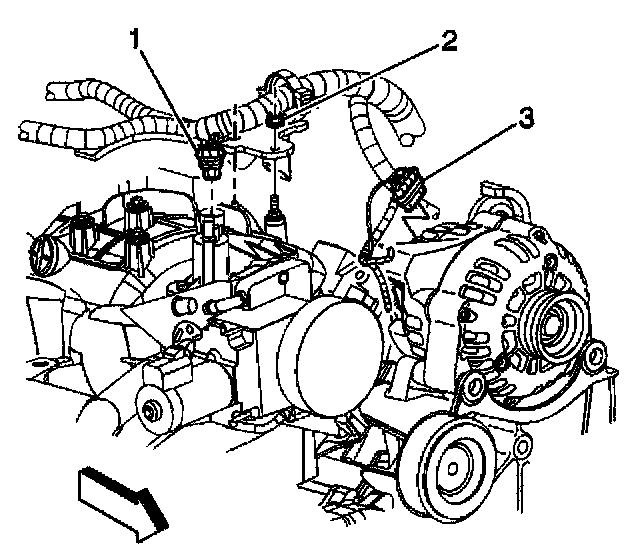 1
2
3