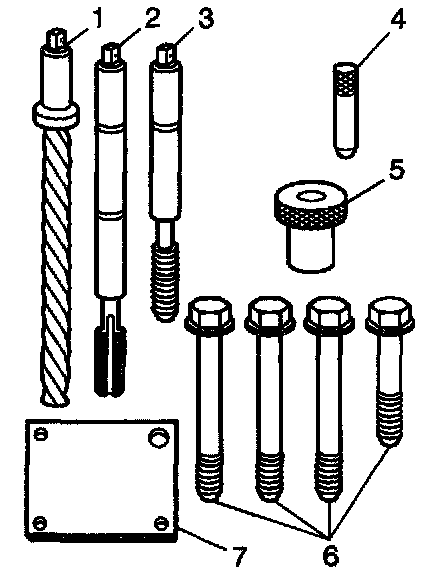 1
2
3
4
5
6
7