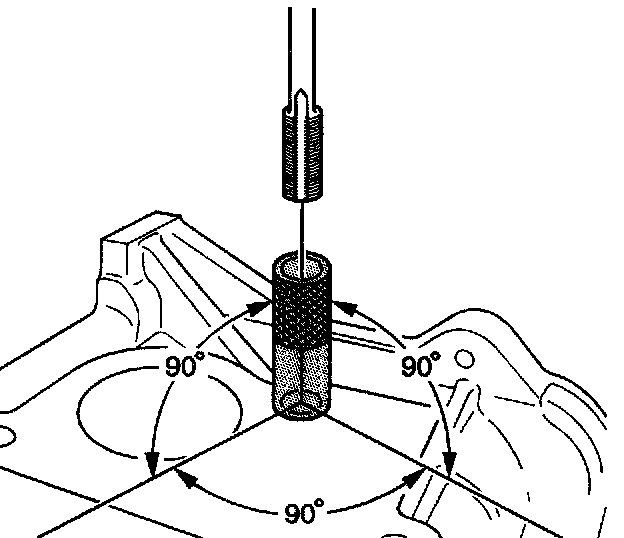 90°
90°
90°