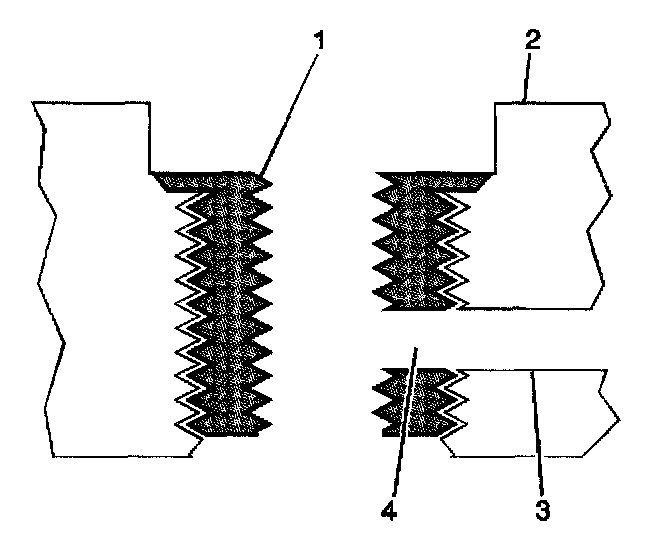 1
2
4
3