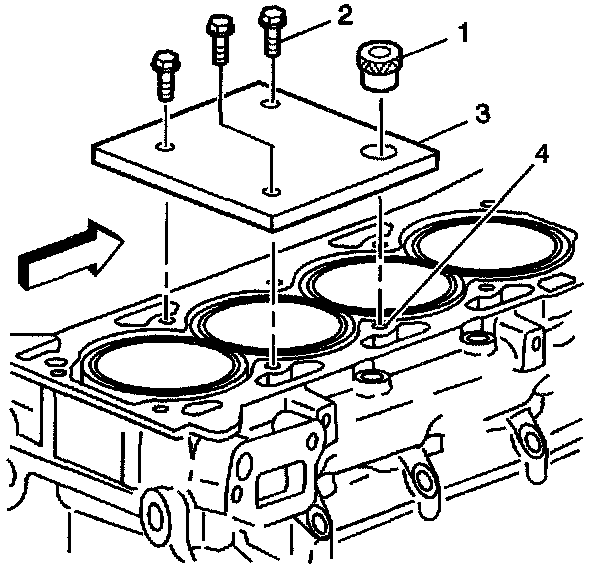 2
1
3
4