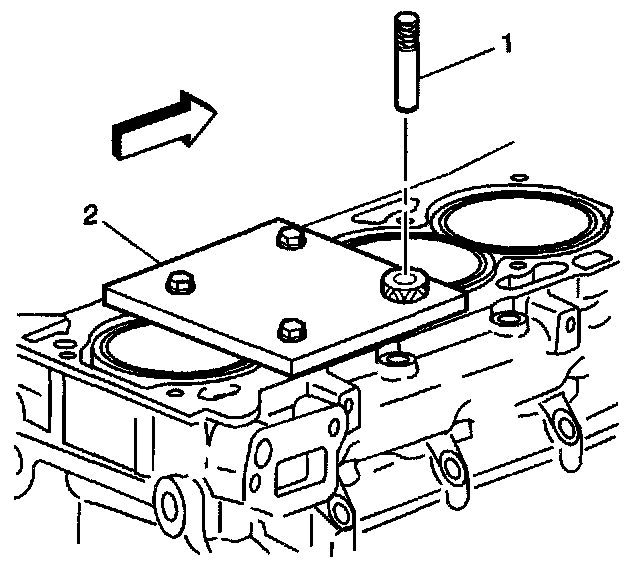 1

2