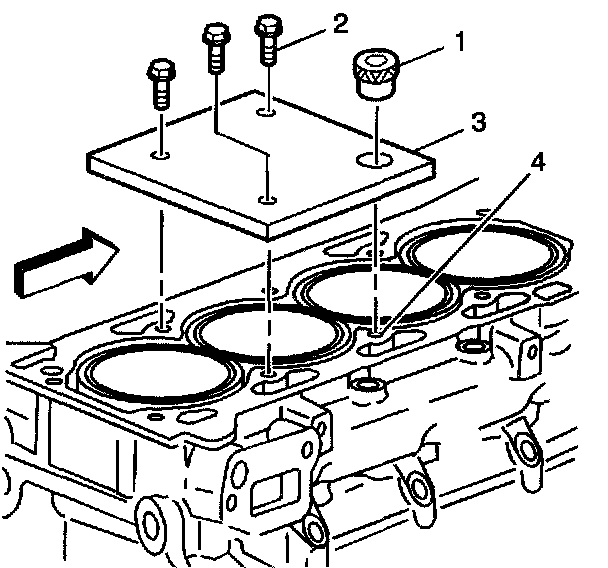 2
1
3
4