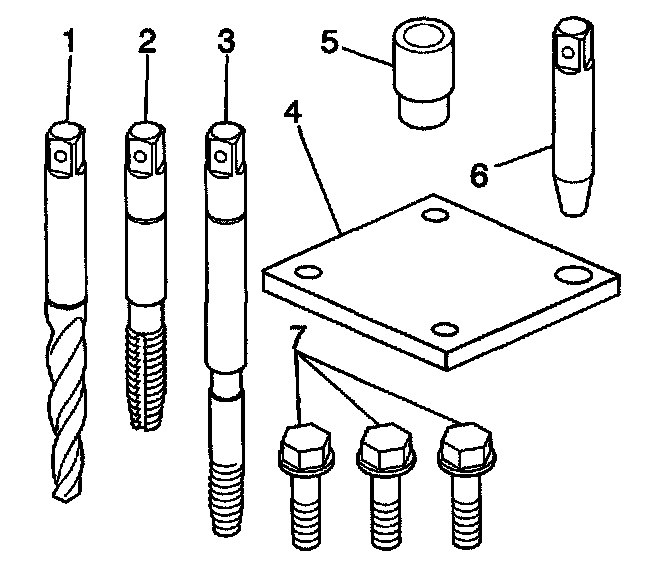 1
2
3
5
4
6
7