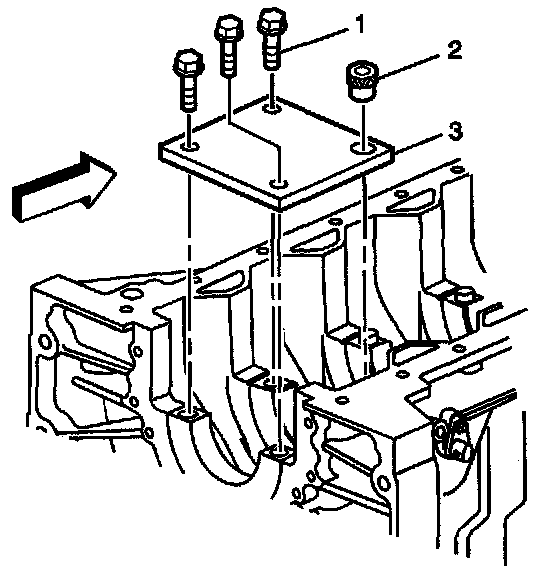 1
2
3