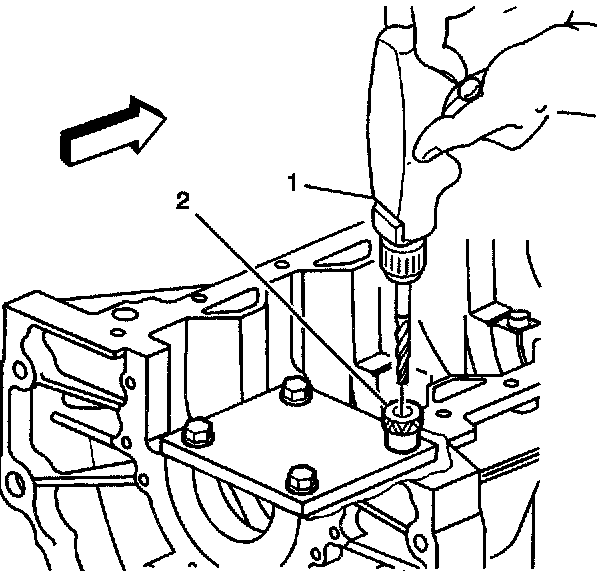 1
2