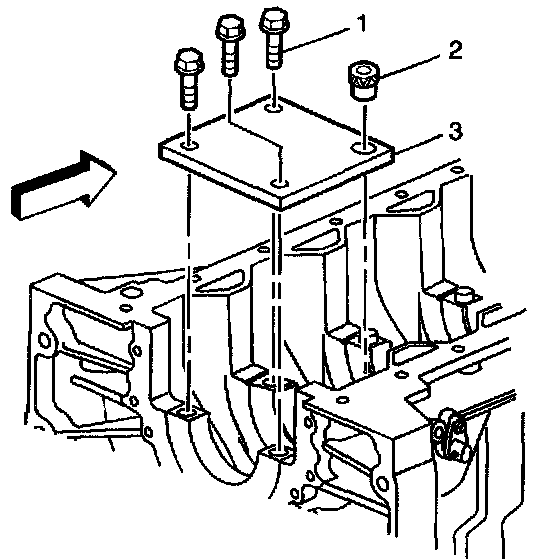 1
2
3