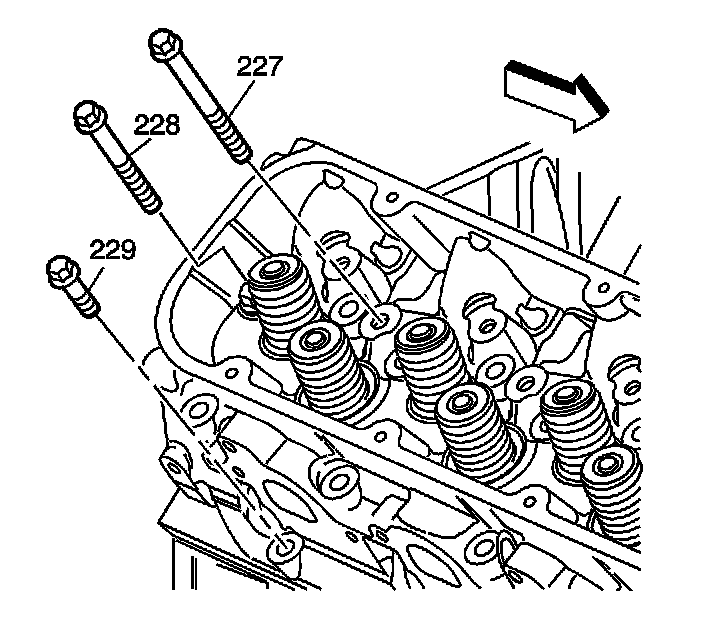 227
228
229