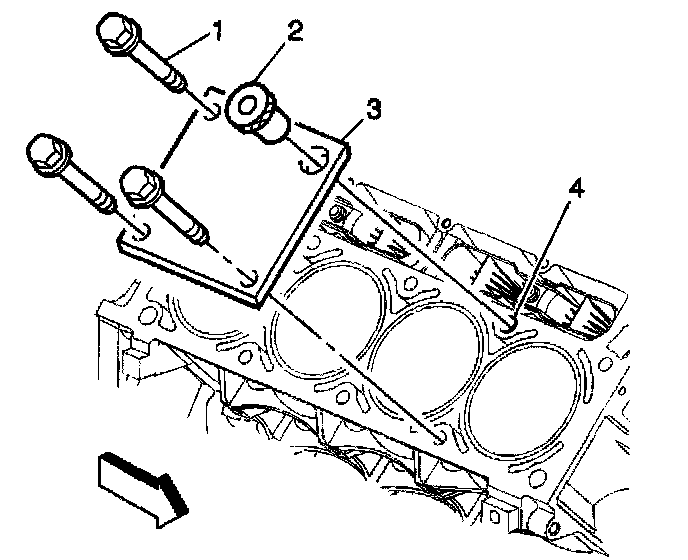 1
2
3
4