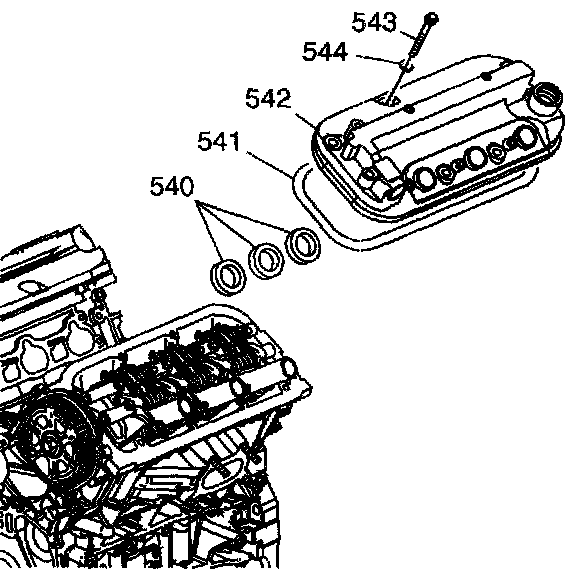 543
544
542
541
540