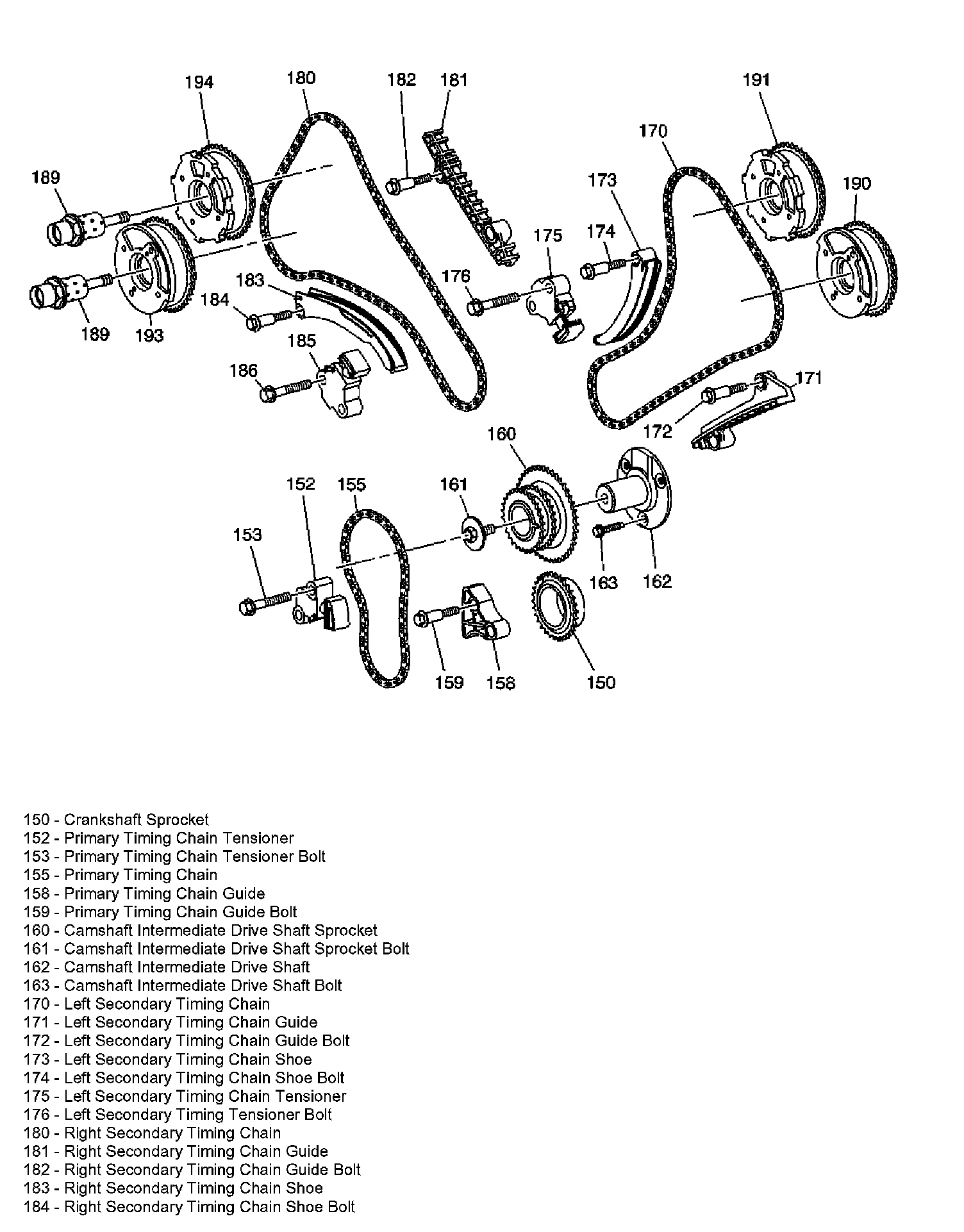 194
180
182
181
191
170
189
173
190
175
174
176
183
184
189
193
185
186
171
172
160
152
155
161
153
163
162
159
158
150

150 - Crankshaft Sprocket
152 - Primary Timing Chain Tensioner
153 - Primary Timing Chain Tensioner Bolt
155 - Primary Timing Chain
158 - Primary Timing Chain Guide
159 - Primary Timing Chain Guide Bolt
160 - Camshaft Intermediate Drive Shaft Sprocket
161 - Camshaft Intermediate Drive Shaft Sprocket Bolt
162 - Camshaft Intermediate Drive Shaft
163 - Camshaft Intermediate Drive Shaft Bolt
170 - Left Secondary Timing Chain
171 - Left Secondary Timing Chain Guide
172 - Left Secondary Timing Chain Guide Bolt
173 - Left Secondary Timing Chain Shoe
174 - Left Secondary Timing Chain Shoe Bolt
175 - Left Secondary Timing Chain Tensioner
176 - Left Secondary Timing Tensioner Bolt
180 - Right Secondary Timing Chain
181 - Right Secondary Timing Chain Guide
182 - Right Secondary Timing Chain Guide Bolt
183 - Right Secondary Timing Chain Shoe
184 - Right Secondary Timing Chain Shoe Bolt