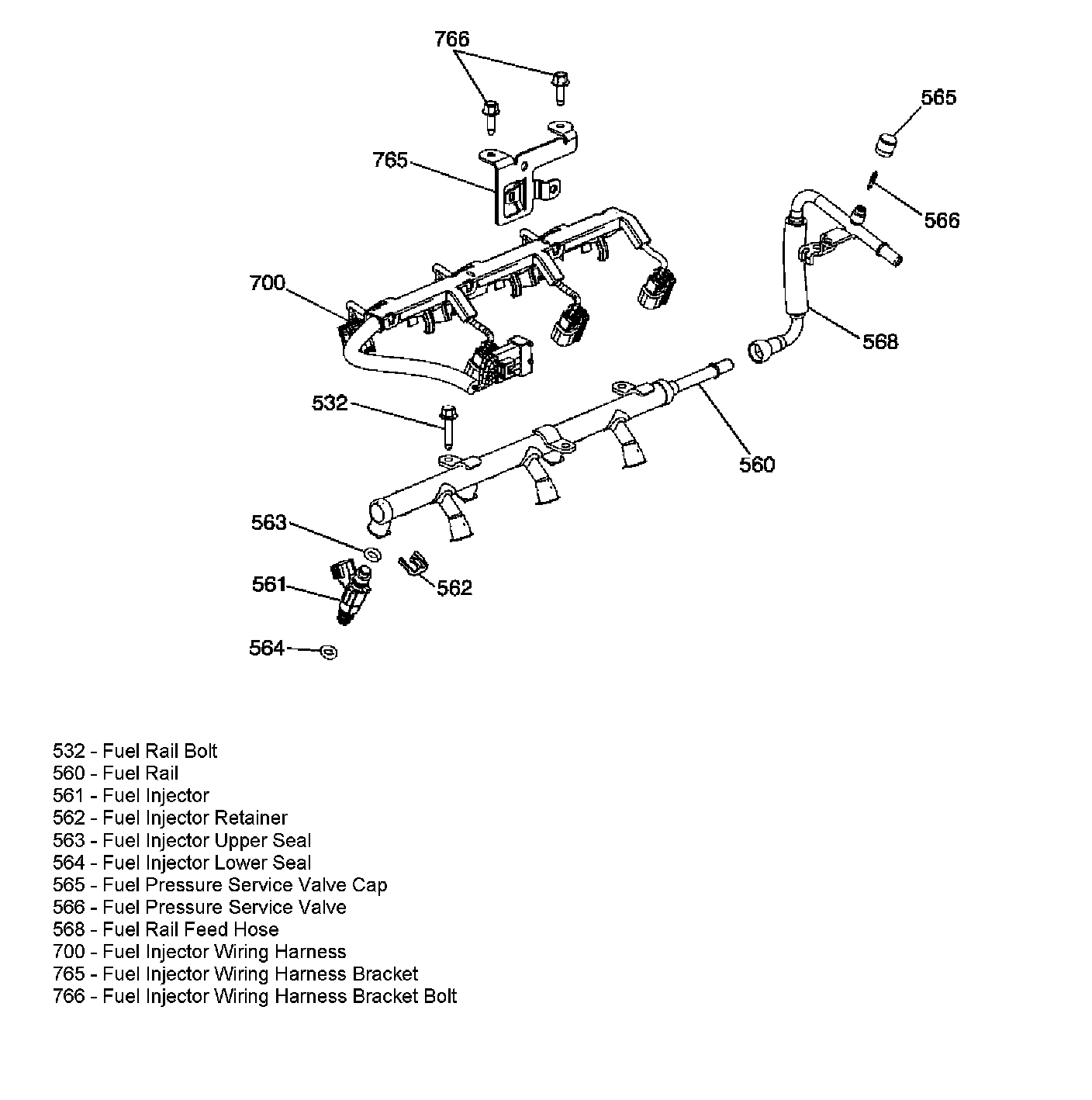 766
565
765
566
700
568
532
560
563
561
562
564

532 - Fuel Rail Bolt
560 - Fuel Rail
561 - Fuel Injector
562 - Fuel Injector Retainer
563 - Fuel Injector Upper Seal
564 - Fuel Injector Lower Seal
565 - Fuel Pressure Service Valve Cap
566 - Fuel Pressure Service Valve
568 - Fuel Rail Feed Hose
700 - Fuel Injector Wiring Harness
765 - Fuel Injector Wiring Harness Bracket
766 - Fuel Injector Wiring Harness Bracket Bolt