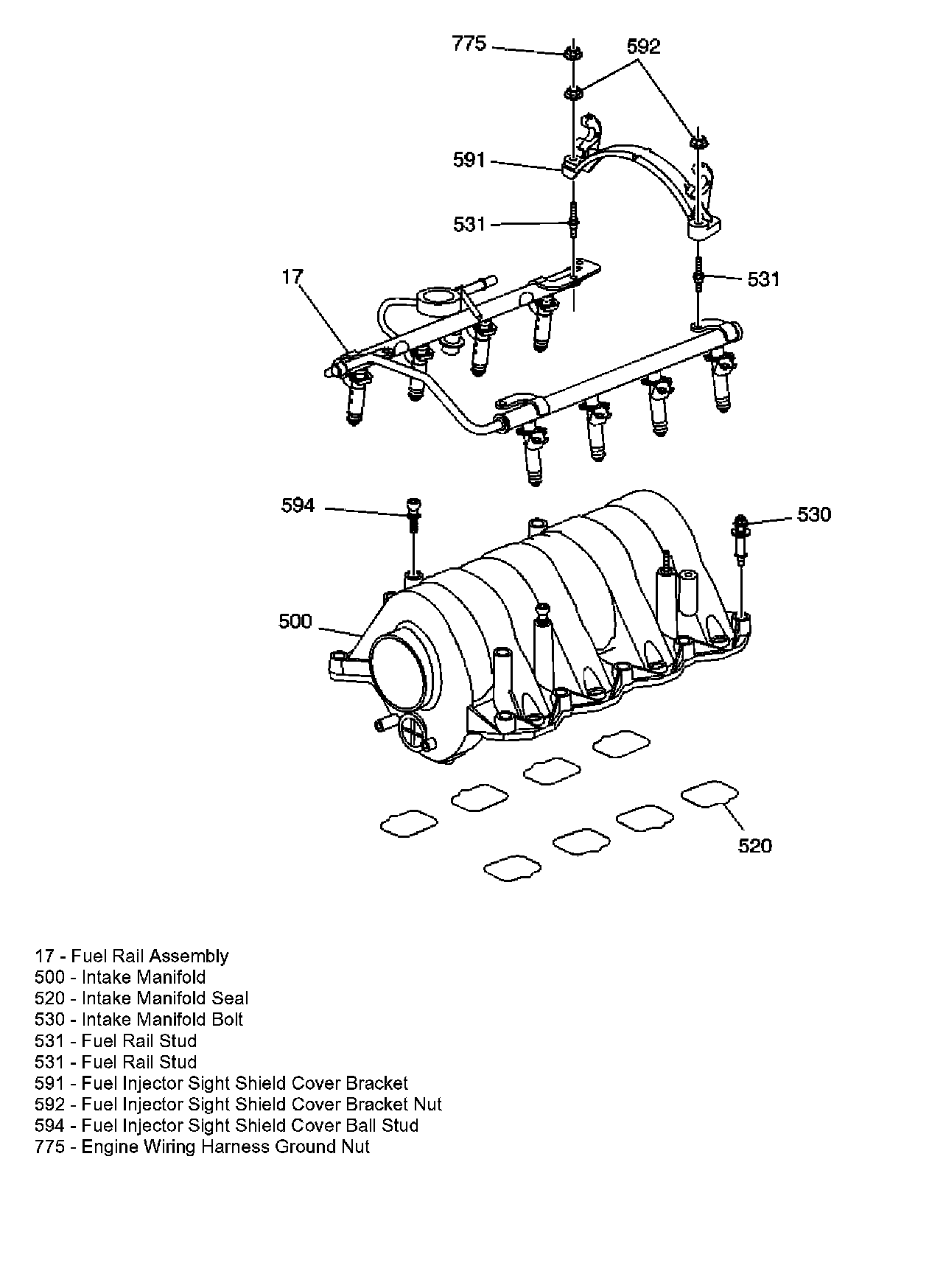 775
592
591
531
17
531
594
530
500
520

17 - Fuel Rail Assembly
500 - Intake Manifold
520 - Intake Manifold Seal
530 - Intake Manifold Bolt
531 - Fuel Rail Stud
531 - Fuel Rail Stud
591 - Fuel Injector Sight Shield Cover Bracket
592 - Fuel Injector Sight Shield Cover Bracket Nut
594 - Fuel Injector Sight Shield Cover Ball Stud
775 - Engine Wiring Harness Ground Nut