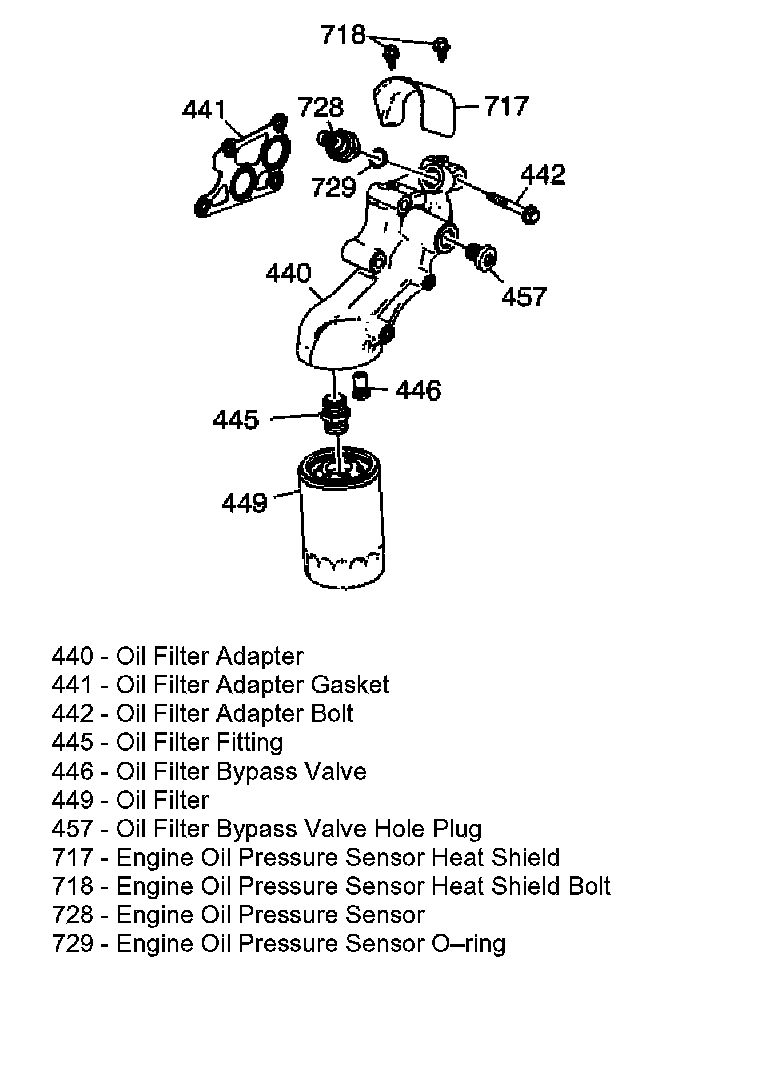 718
441
728
717
729
442
440
457
446
445
449

440 - Oil Filter Adapter
441 - Oil Filter Adapter Gasket
442 - Oil Filter Adapter Bolt
445 - Oil Filter Fitting
446 - Oil Filter Bypass Valve
449 - Oil Filter
457 - Oil Filter Bypass Valve Hole Plug
717 - Engine Oil Pressure Sensor Heat Shield
718 - Engine Oil Pressure Sensor Heat Shield Bolt
728 - Engine Oil Pressure Sensor
729 - Engine Oil Pressure Sensor O–ring