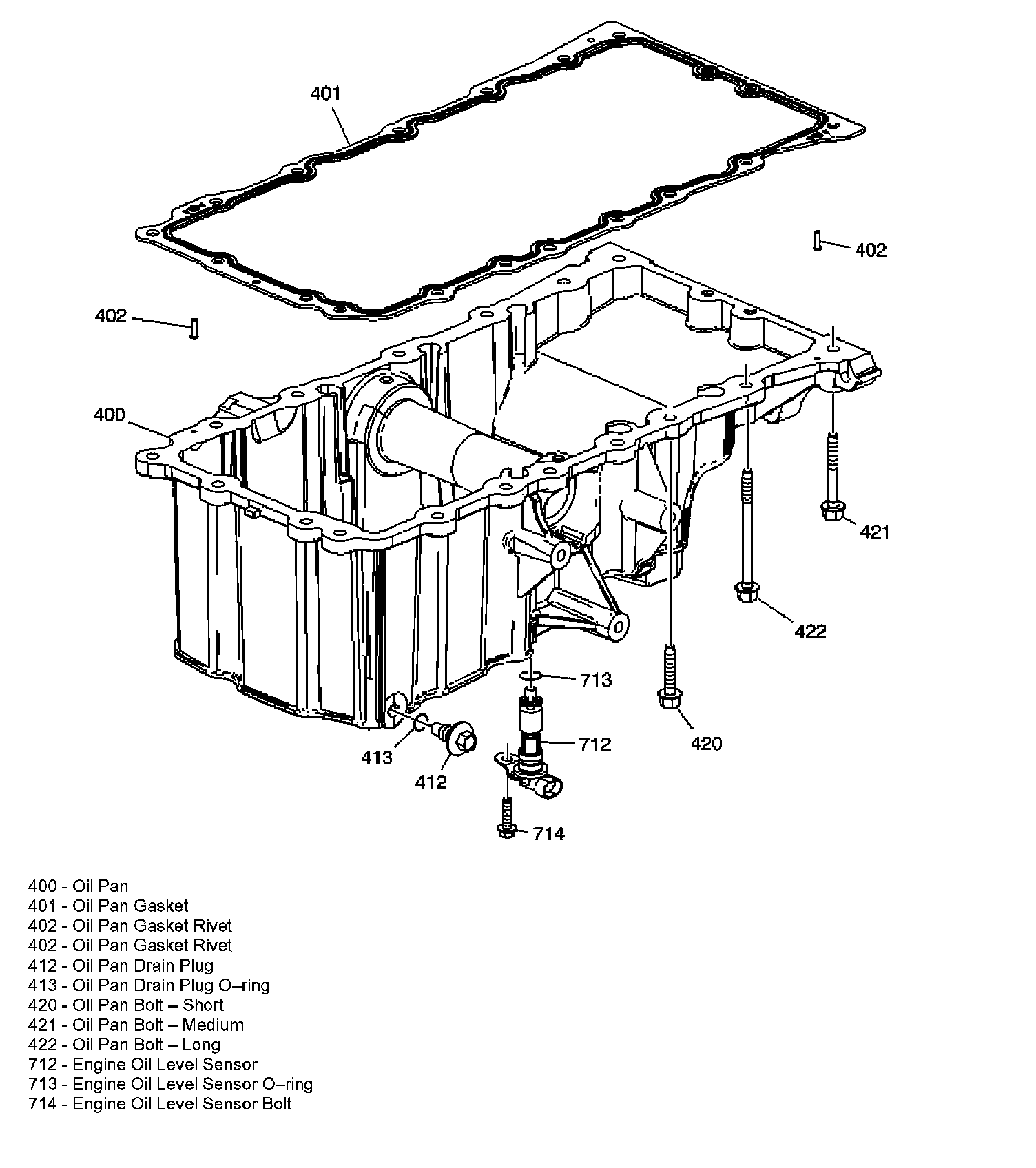 401

402

402

400

421

422

713

712

420

413

412

714

400 - Oil Pan
401 - Oil Pan Gasket
402 - Oil Pan Gasket Rivet
402 - Oil Pan Gasket Rivet
412 - Oil Pan Drain Plug
413 - Oil Pan Drain Plug O–ring
420 - Oil Pan Bolt – Short
421 - Oil Pan Bolt – Medium
422 - Oil Pan Bolt – Long
712 - Engine Oil Level Sensor
713 - Engine Oil Level Sensor O–ring
714 - Engine Oil Level Sensor Bolt