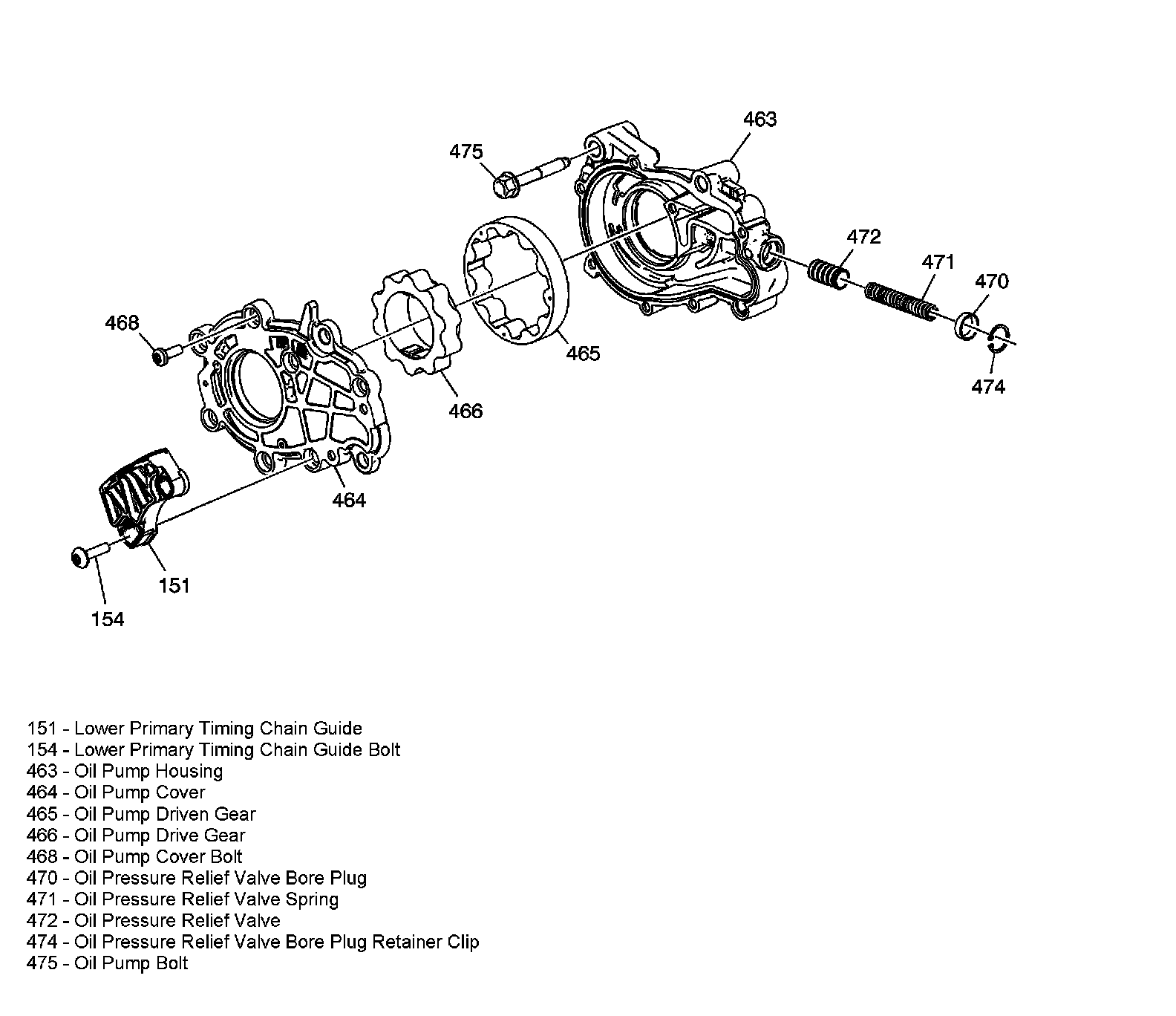 463
475
472
471
470
468
465
474
466
464
151
154

151 - Lower Primary Timing Chain Guide
154 - Lower Primary Timing Chain Guide Bolt
463 - Oil Pump Housing
464 - Oil Pump Cover
465 - Oil Pump Driven Gear
466 - Oil Pump Drive Gear
468 - Oil Pump Cover Bolt
470 - Oil Pressure Relief Valve Bore Plug
471 - Oil Pressure Relief Valve Spring
472 - Oil Pressure Relief Valve
474 - Oil Pressure Relief Valve Bore Plug Retainer Clip
475 - Oil Pump Bolt