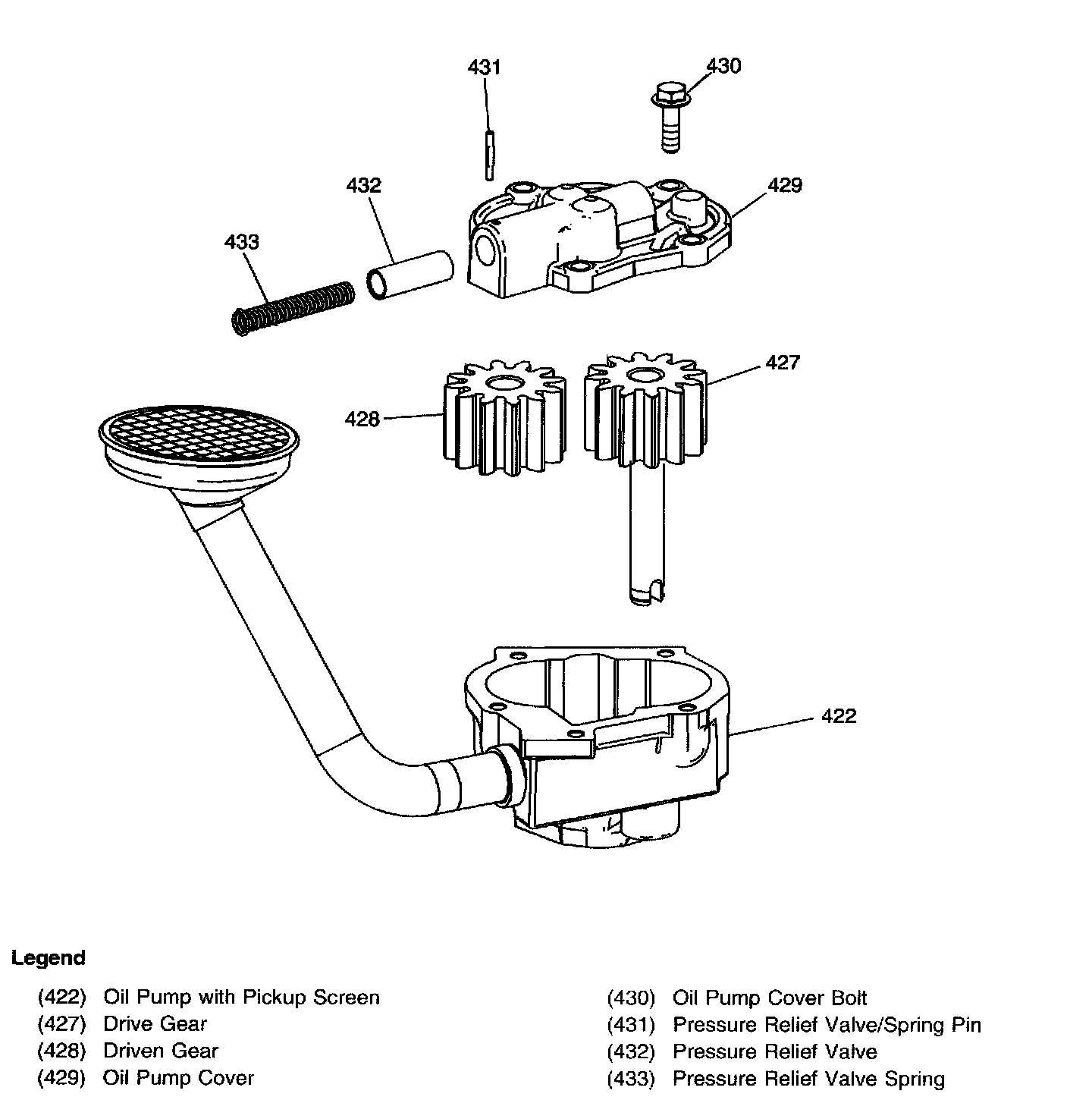 431

430

432

429

433

427

428

422

Legend

(422) Oil Pump with Pickup Screen
(427) Drive Gear
(428) Driven Gear
(429) Oil Pump Cover

(430) Oil Pump Cover Bolt
(431) Pressure Relief Valve/Spring Pin
(432) Pressure Relief Valve
(433) Pressure Relief Valve Spring