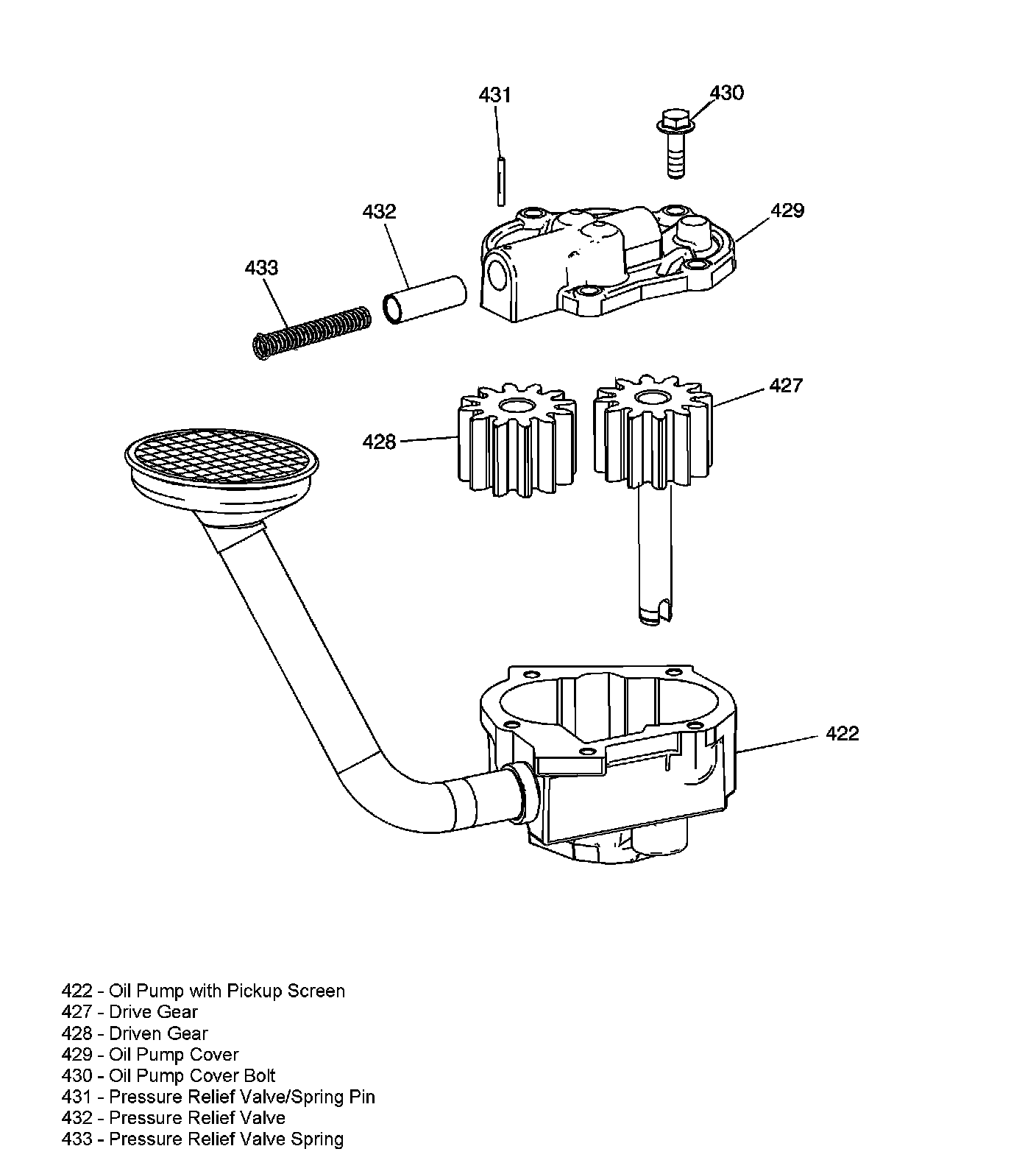 431

430

432

429

433

427

428

422

422 - Oil Pump with Pickup Screen
427 - Drive Gear
428 - Driven Gear
429 - Oil Pump Cover
430 - Oil Pump Cover Bolt
431 - Pressure Relief Valve/Spring Pin
432 - Pressure Relief Valve
433 - Pressure Relief Valve Spring