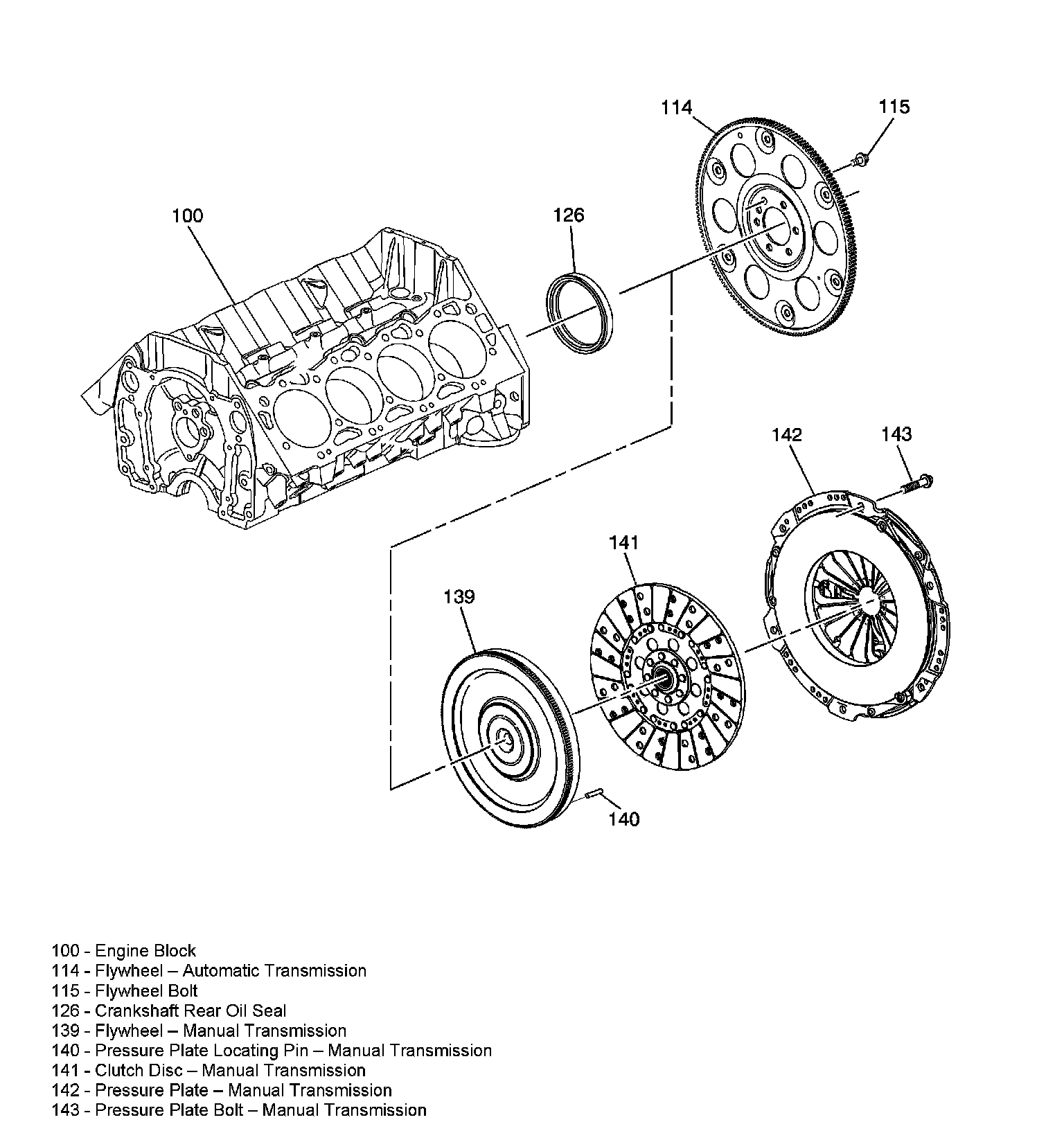 114

115

100

126

142

143

141

139

140

100 - Engine Block
114 - Flywheel – Automatic Transmission
115 - Flywheel Bolt
126 - Crankshaft Rear Oil Seal
139 - Flywheel – Manual Transmission
140 - Pressure Plate Locating Pin – Manual Transmission
141 - Clutch Disc – Manual Transmission
142 - Pressure Plate – Manual Transmission
143 - Pressure Plate Bolt – Manual Transmission