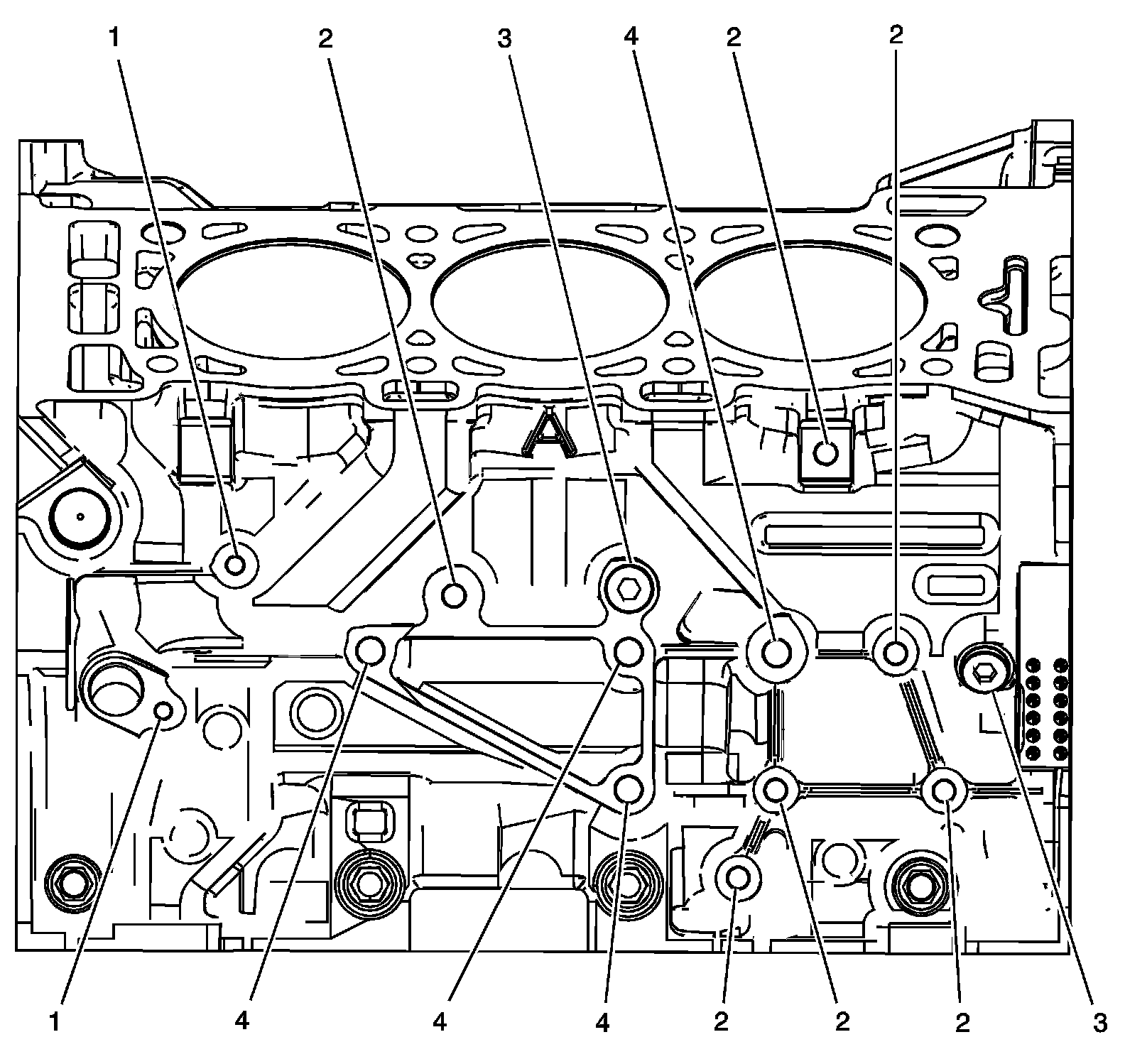 1 2 3 4 2 2

A

1 4 4 4 2 2 2 3