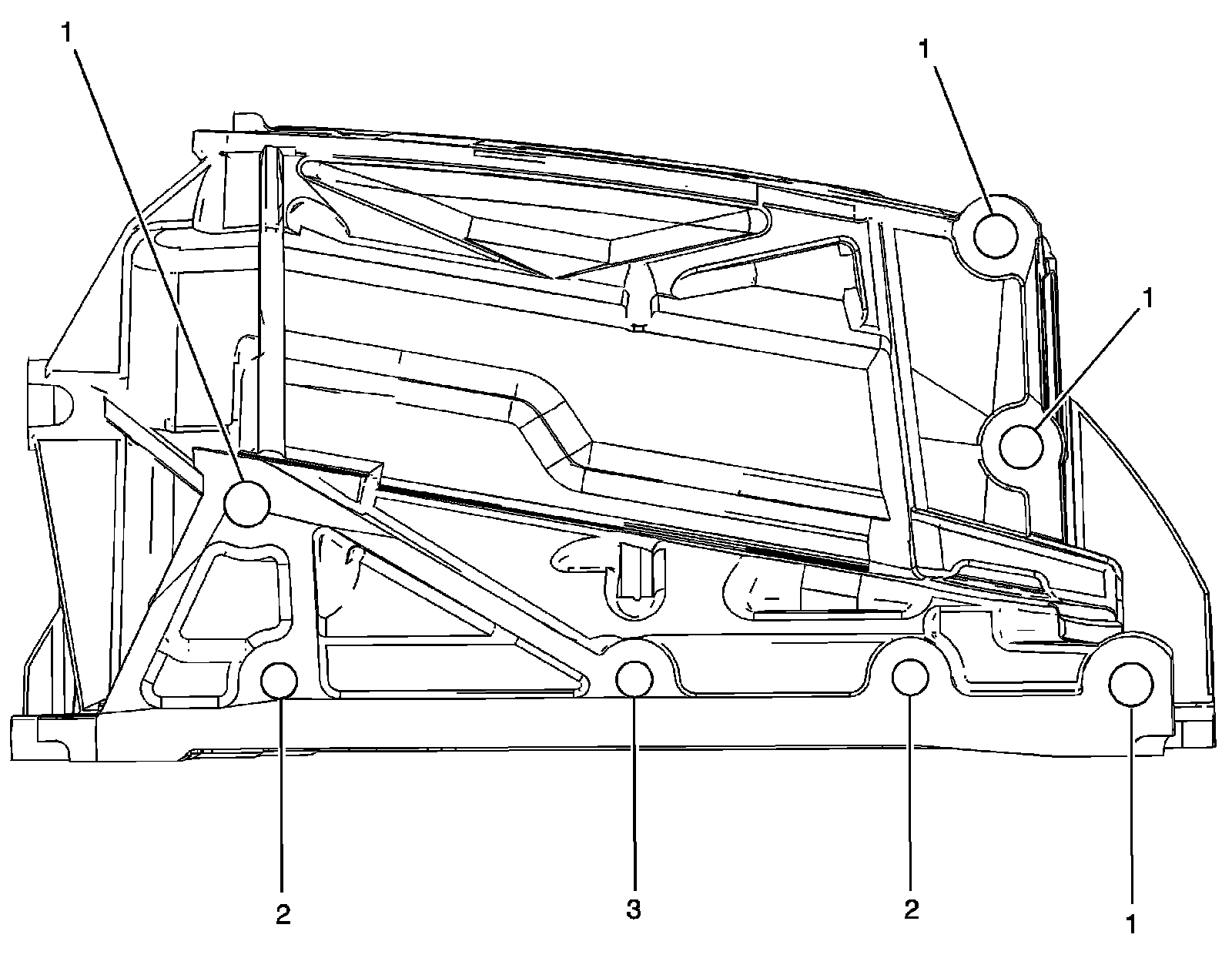 1
1
1
2
3
2
1